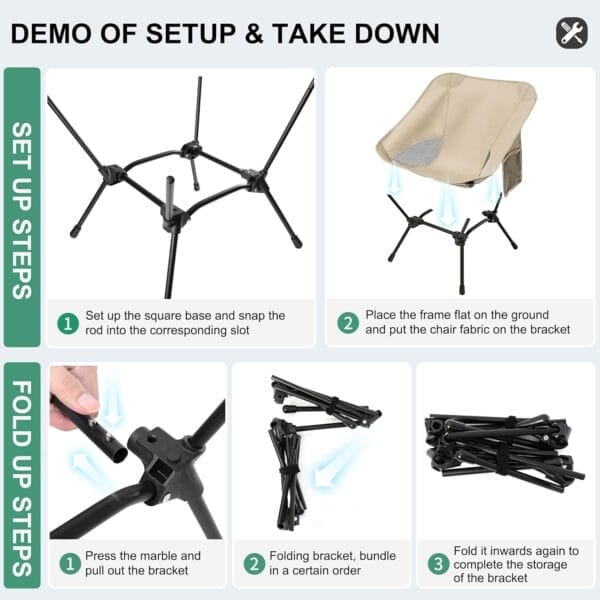 DEMO OF SETUP & TAKE DOWN

SET UP STEPS

1 Set up the square base and snap the rod into the corresponding slot

2 Place the frame flat on the ground and put the chair fabric on the bracket

FOLD UP STEPS

1 Press the marble and pull out the bracket

2 Folding bracket, bundle in a certain order

3 Fold it inwards again to complete the storage of the bracket