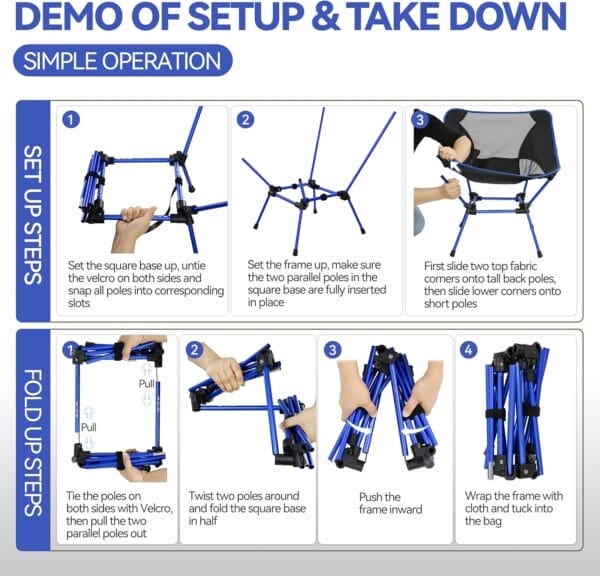 DEMO OF SETUP & TAKE DOWN

SIMPLE OPERATION

SET UP STEPS

1

Set the square base up, untie the velcro on both sides and snap all poles into corresponding slots

2

Set the frame up, make sure the two parallel poles in the square base are fully inserted in place

3

First slide two top fabric corners onto tall back poles, then slide lower corners onto short poles

FOLD UP STEPS

1

Pull

Pull

Tie the poles on both sides with Velcro, then pull the two parallel poles out

2

Twist two poles around and fold the square base in half

3

Push the frame inward

4

Wrap the frame with cloth and tuck into the bag