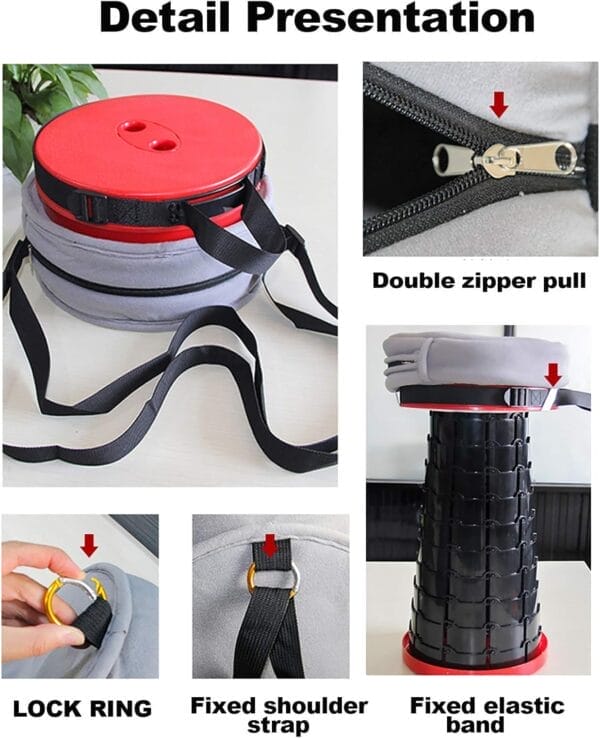 Detail Presentation

Double zipper pull

LOCK RING

Fixed shoulder strap

Fixed elastic band