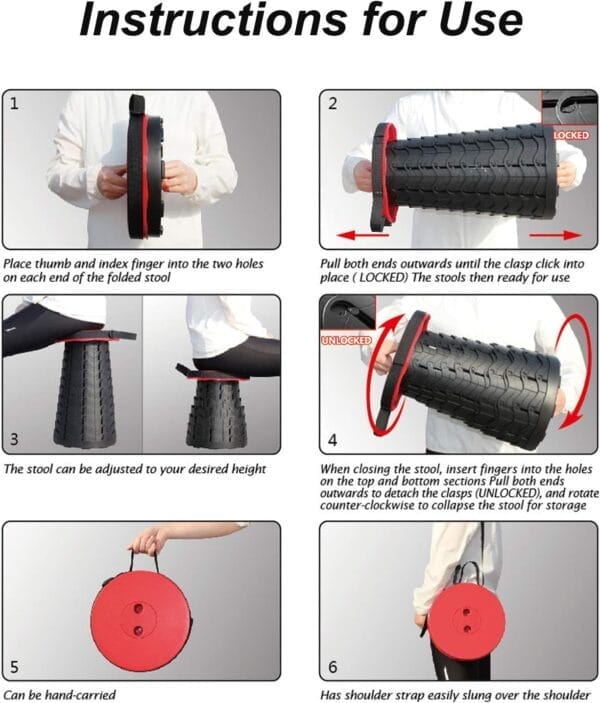 Instructions for Use

1

Place thumb and index finger into the two holes on each end of the folded stool

2

LOCKED

Pull both ends outwards until the clasp click into place ( LOCKED) The stools then ready for use

3

The stool can be adjusted to your desired height

4

UNLOCKED

When closing the stool, insert fingers into the holes on the top and bottom sections Pull both ends outwards to detach the clasps (UNLOCKED), and rotate counter-clockwise to collapse the stool for storage

5

Can be hand-carried

6

Has shoulder strap easily slung over the shoulder