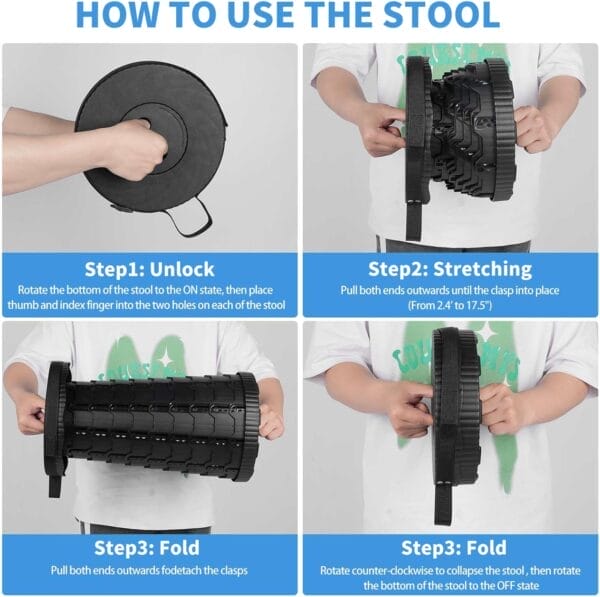 HOW TO USE THE STOOL

Step1: Unlock
Rotate the bottom of the stool to the ON state, then place thumb and index finger into the two holes on each of the stool

Step2: Stretching
Pull both ends outwards until the clasp into place (From 2.4' to 17.5")

Step3: Fold
Pull both ends outwards fodetach the clasps

Step3: Fold
Rotate counter-clockwise to collapse the stool , then rotate the bottom of the stool to the OFF state