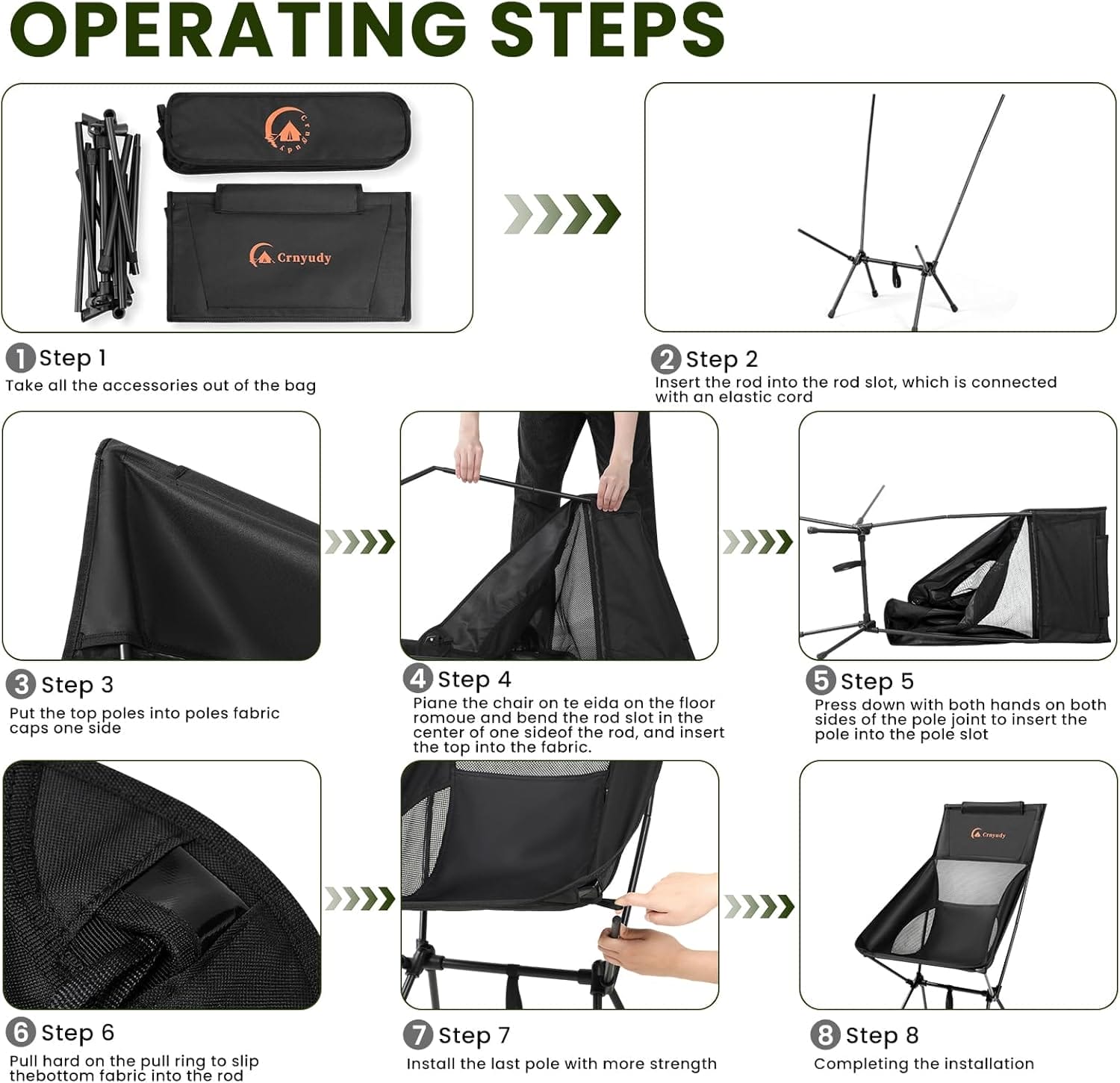 OPERATING STEPS

Crnyudy

Crnyudy

1 Step 1
Take all the accessories out of the bag

2 Step 2
Insert the rod into the rod slot, which is connected with an elastic cord

3 Step 3
Put the top poles into poles fabric caps one side

4 Step 4
Piane the chair on te eida on the floor romoue and bend the rod slot in the center of one sideof the rod, and insert the top into the fabric.

5 Step 5
Press down with both hands on both sides of the pole joint to insert the pole into the pole slot

Crnyudy

6 Step 6
Pull hard on the pull ring to slip thebottom fabric into the rod

7 Step 7
Install the last pole with more strength

8 Step 8
Completing the installation