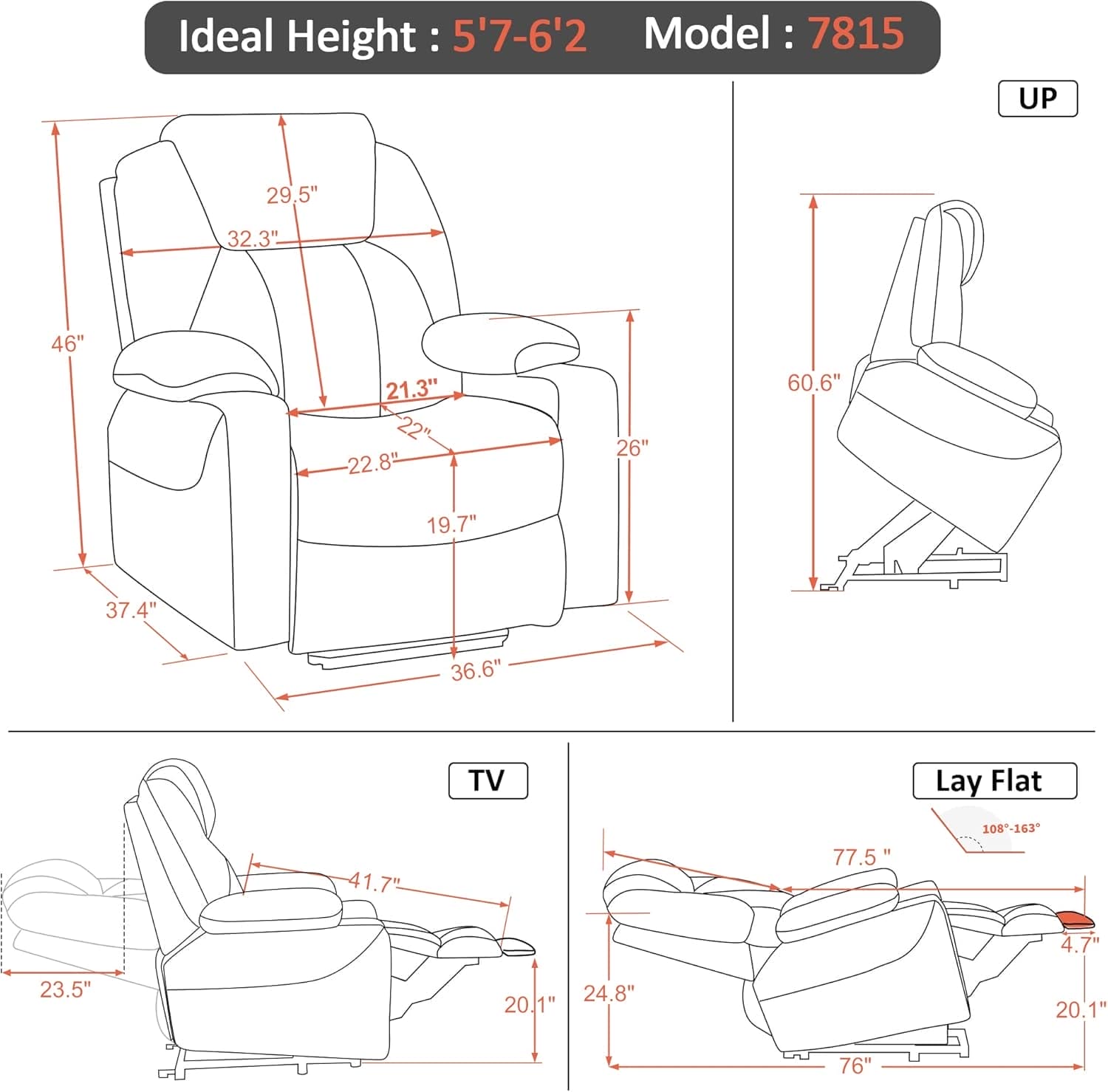 Ideal Height : 5'7-6'2 Model : 7815

29.5"
32.3"
46"
21.3"
22"
22.8"
26"
19.7"
37.4"
36.6"

UP
60.6"

TV
41.7"
23.5"
20.1"

Lay Flat
108°-163°
77.5 "
4.7"
24.8"
20.1"
76"