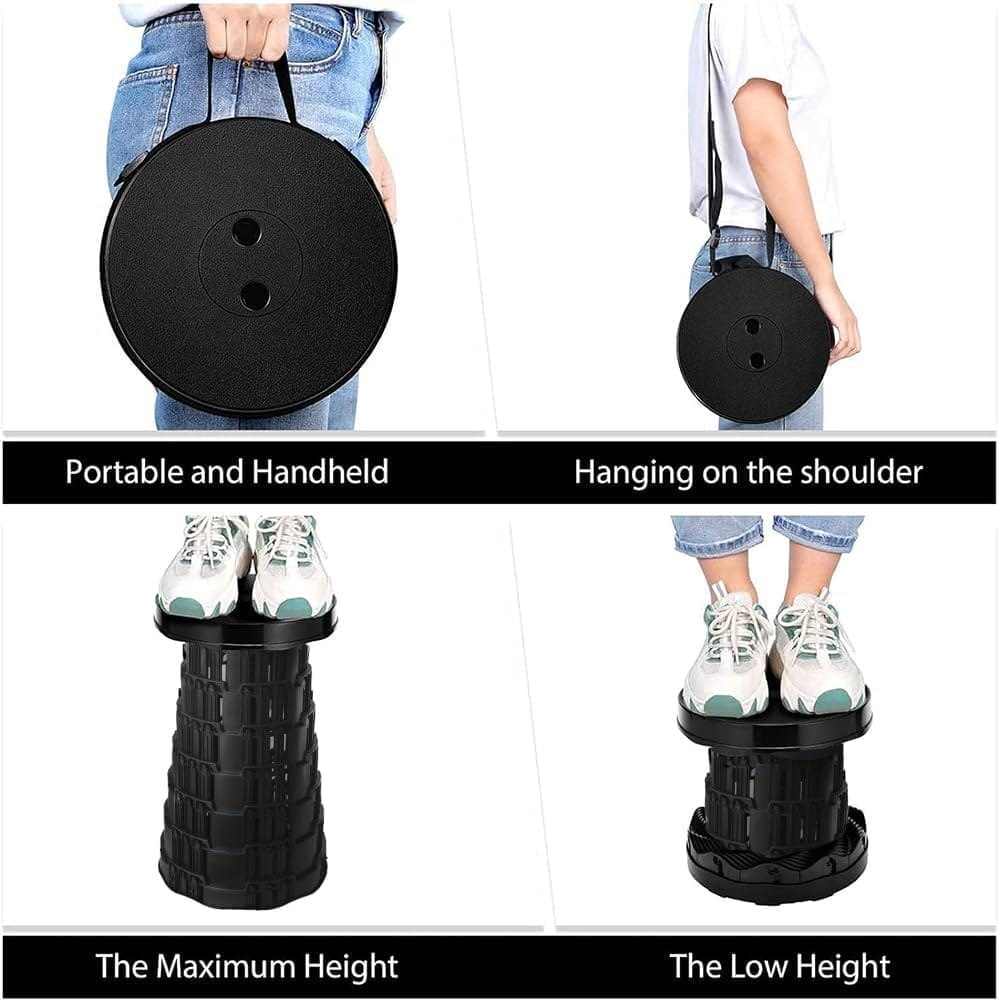 Portable and Handheld

Hanging on the shoulder

The Maximum Height

The Low Height