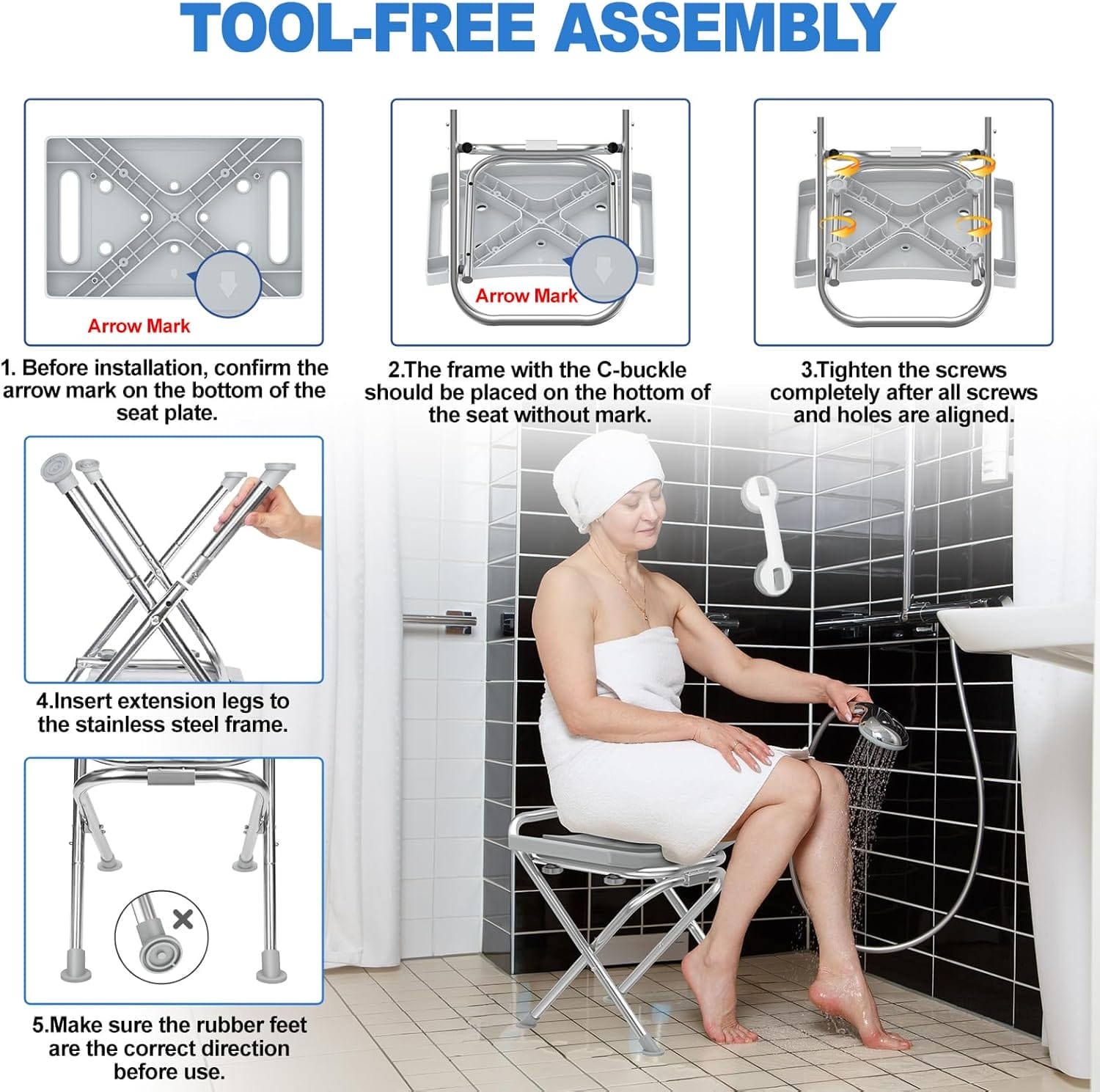 TOOL-FREE ASSEMBLY

Arrow Mark

1. Before installation, confirm the arrow mark on the bottom of the seat plate.

Arrow Mark

2.The frame with the C-buckle should be placed on the hottom of the seat without mark.

3.Tighten the screws completely after all screws and holes are aligned.

4.Insert extension legs to the stainless steel frame.

5.Make sure the rubber feet are the correct direction before use.