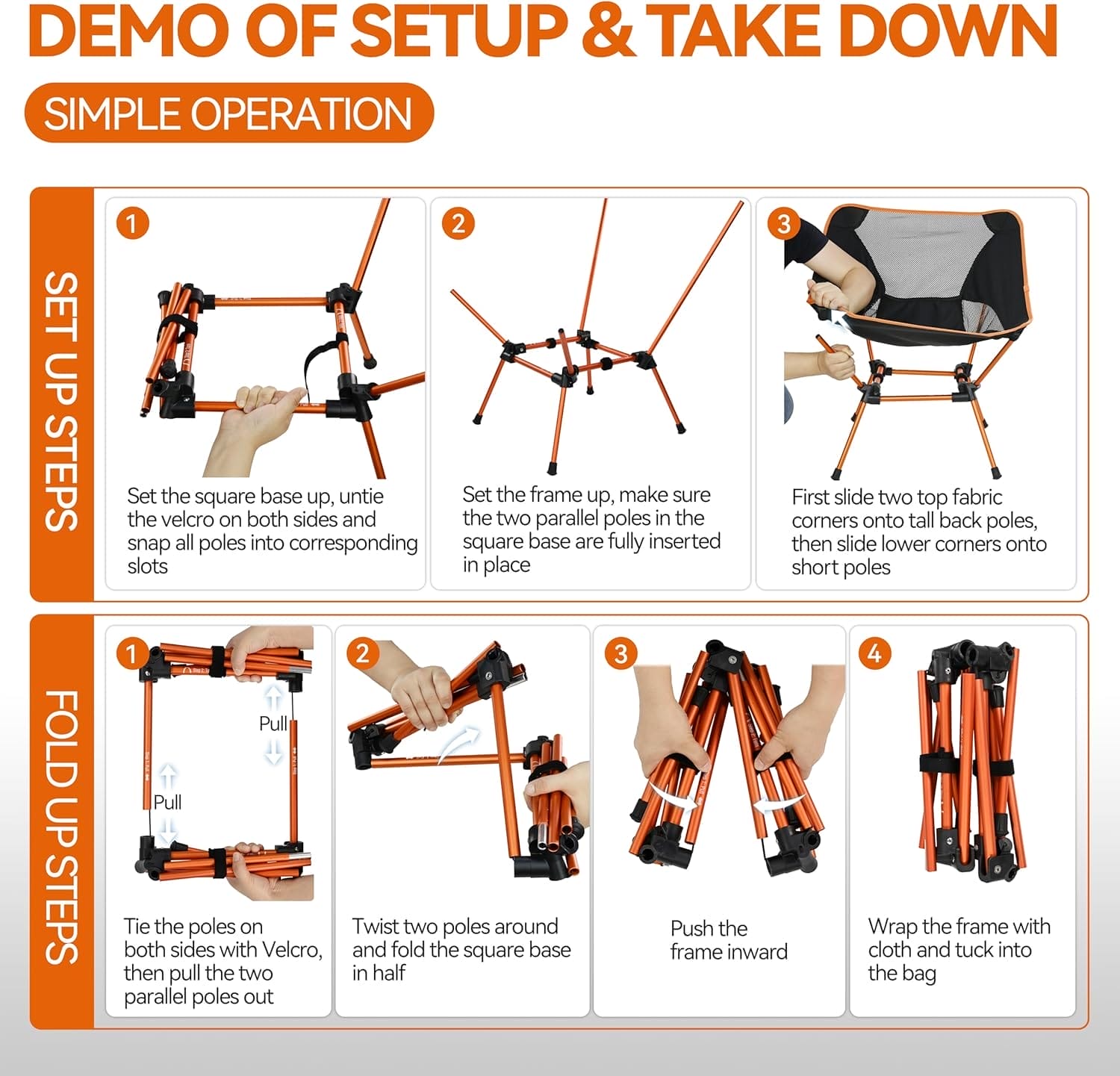 DEMO OF SETUP & TAKE DOWN

SIMPLE OPERATION

SET UP STEPS

1

Set the square base up, untie the velcro on both sides and snap all poles into corresponding slots

2

Set the frame up, make sure the two parallel poles in the square base are fully inserted in place

3

First slide two top fabric corners onto tall back poles, then slide lower corners onto short poles

FOLD UP STEPS

1

Pull

Pull

Tie the poles on both sides with Velcro, then pull the two parallel poles out

2

Twist two poles around and fold the square base in half

3

Push the frame inward

4

Wrap the frame with cloth and tuck into the bag