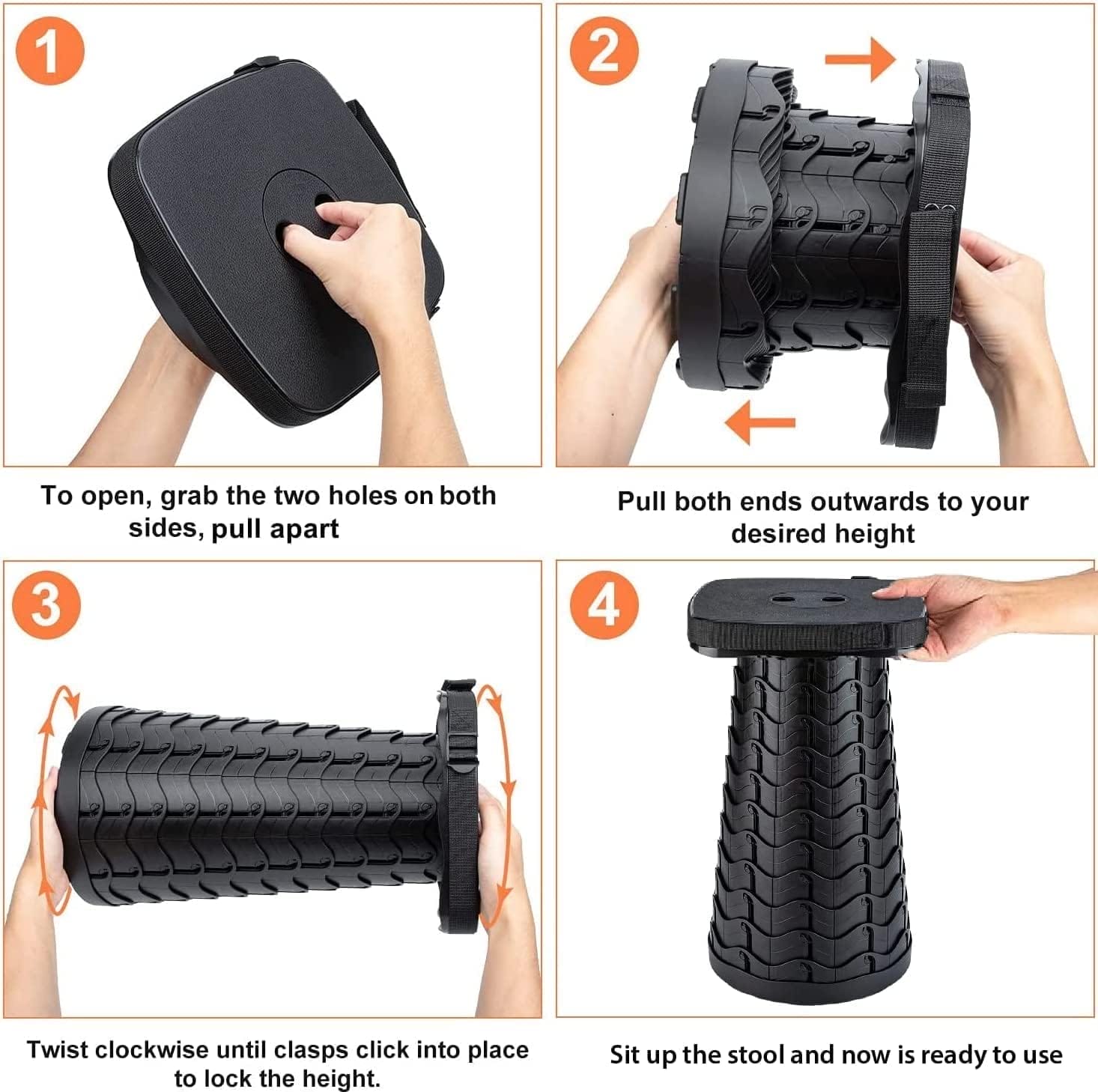 1

To open, grab the two holes on both sides, pull apart

2

Pull both ends outwards to your desired height

3

Twist clockwise until clasps click into place to lock the height.

4

Sit up the stool and now is ready to use