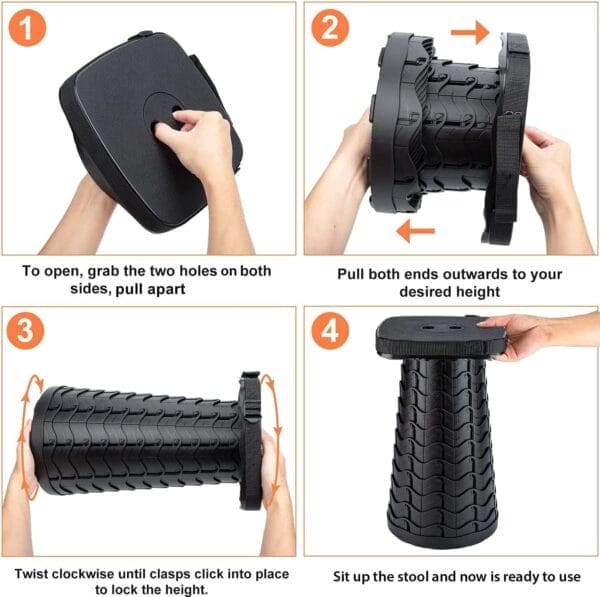 1

To open, grab the two holes on both sides, pull apart

2

Pull both ends outwards to your desired height

3

Twist clockwise until clasps click into place to lock the height.

4

Sit up the stool and now is ready to use