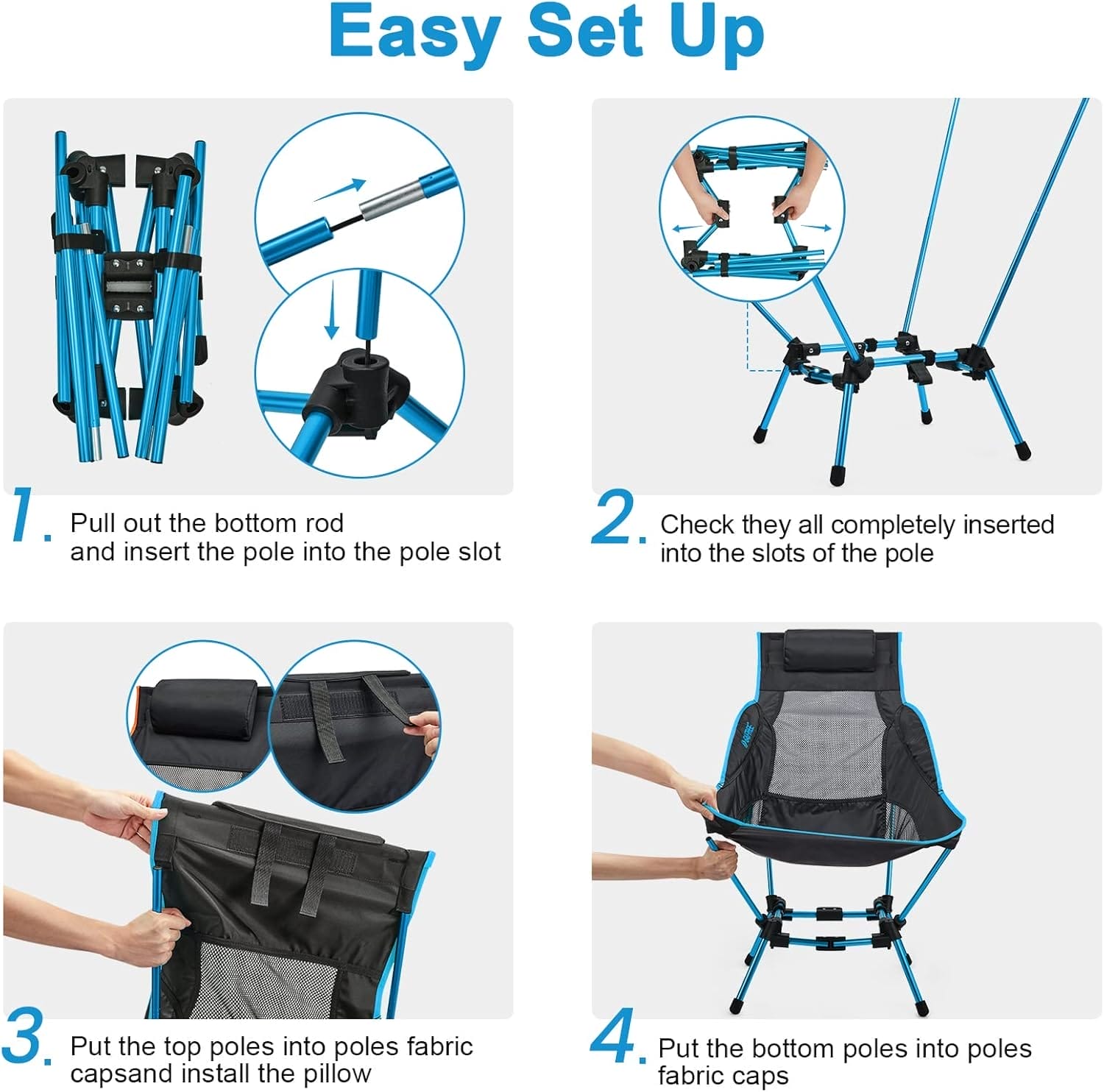 Easy Set Up

1. Pull out the bottom rod and insert the pole into the pole slot

2. Check they all completely inserted into the slots of the pole

3. Put the top poles into poles fabric capsand install the pillow

4. Put the bottom poles into poles fabric caps