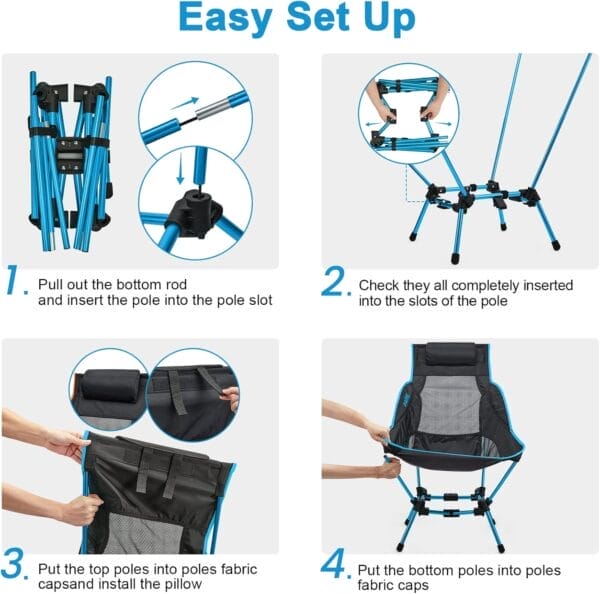 Easy Set Up

1. Pull out the bottom rod and insert the pole into the pole slot

2. Check they all completely inserted into the slots of the pole

3. Put the top poles into poles fabric capsand install the pillow

4. Put the bottom poles into poles fabric caps