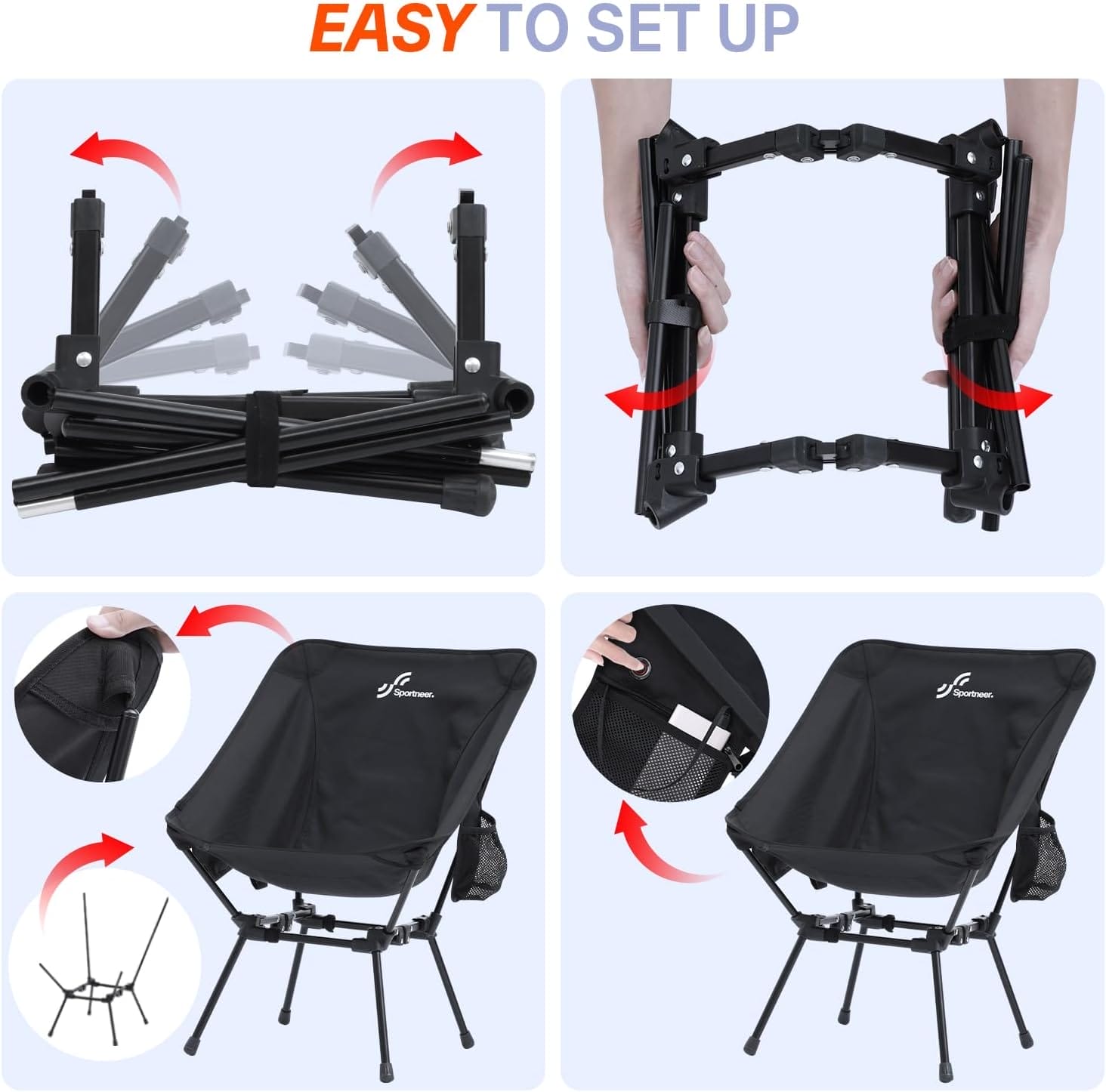 EASY TO SET UP

Sportneer.

Sportneer.