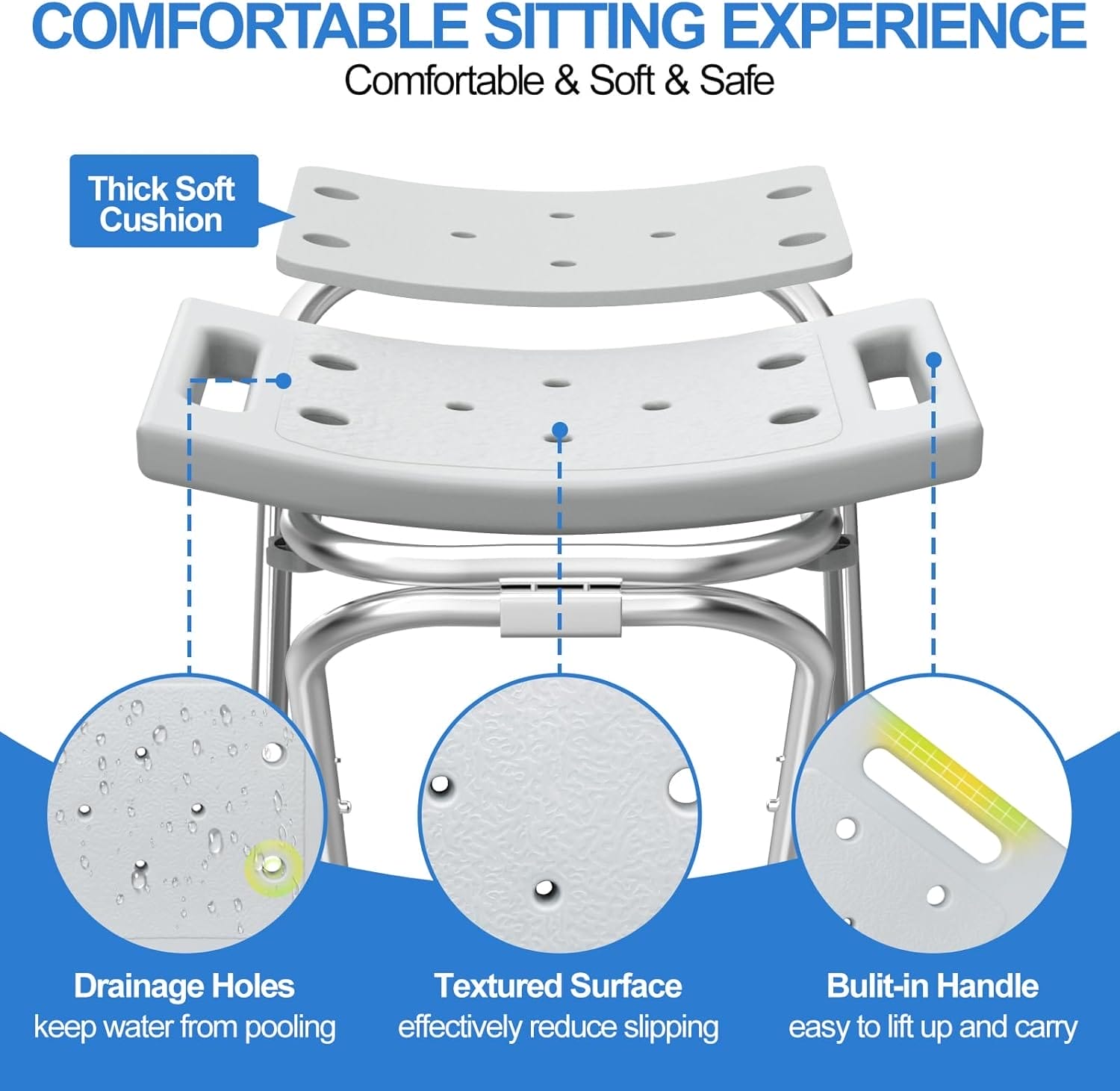 COMFORTABLE SITTING EXPERIENCE
Comfortable & Soft & Safe

Thick Soft Cushion

Drainage Holes
keep water from pooling

Textured Surface
effectively reduce slipping

Bulit-in Handle
easy to lift up and carry