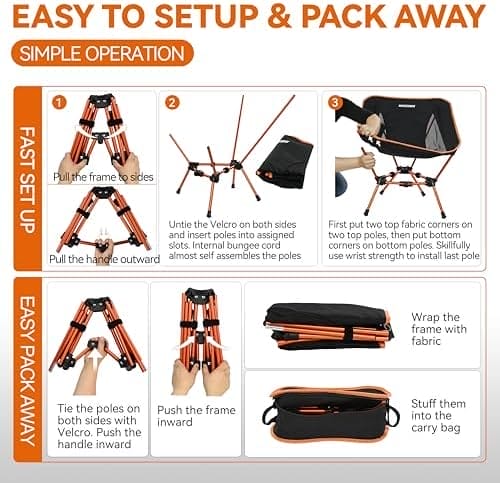 EASY TO SETUP & PACK AWAY

SIMPLE OPERATION

FAST SET UP

1

Pull the frame to sides

Pull the handle outward

2

Untie the Velcro on both sides and insert poles into assigned slots. Internal bungee cord almost self assembles the poles

3

First put two top fabric corners on two top poles, then put bottom corners on bottom poles. Skillfully use wrist strength to install last pole

EASY PACK AWAY

Tie the poles on both sides with Velcro. Push the handle inward

Push the frame inward

Wrap the frame with fabric

Stuff them into the carry bag