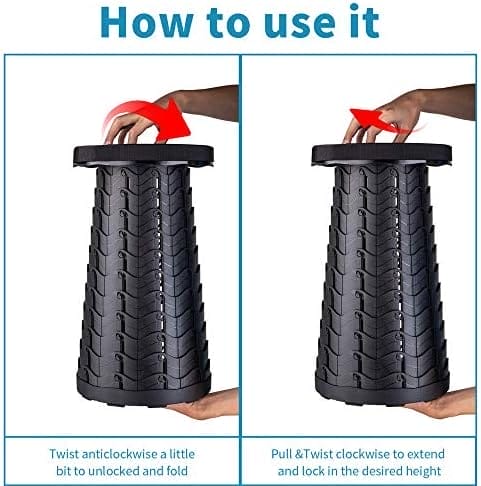 How to use it

Twist anticlockwise a little bit to unlocked and fold

Pull &Twist clockwise to extend and lock in the desired height