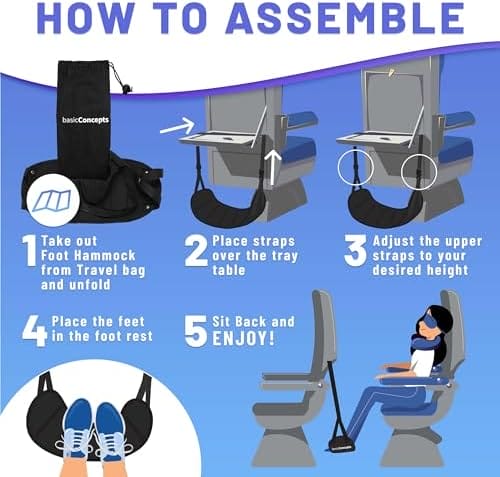 HOW TO ASSEMBLE

basicConcepts

1 Take out Foot Hammock from Travel bag and unfold

2 Place straps over the tray table

3 Adjust the upper straps to your desired height

4 Place the feet in the foot rest

5 Sit Back and ENJOY!